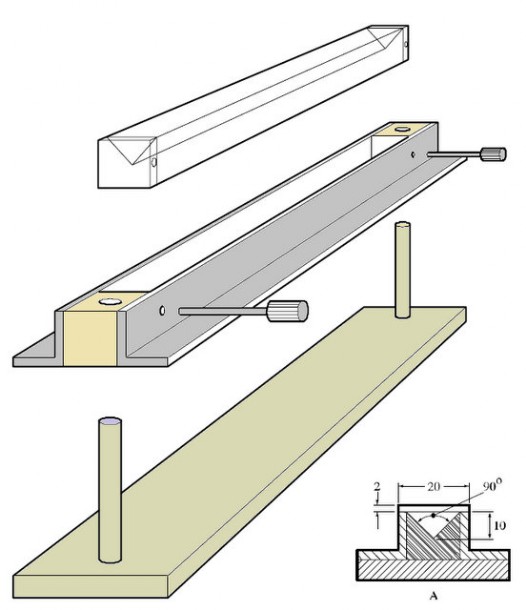 2
20
$90^0$
10
A